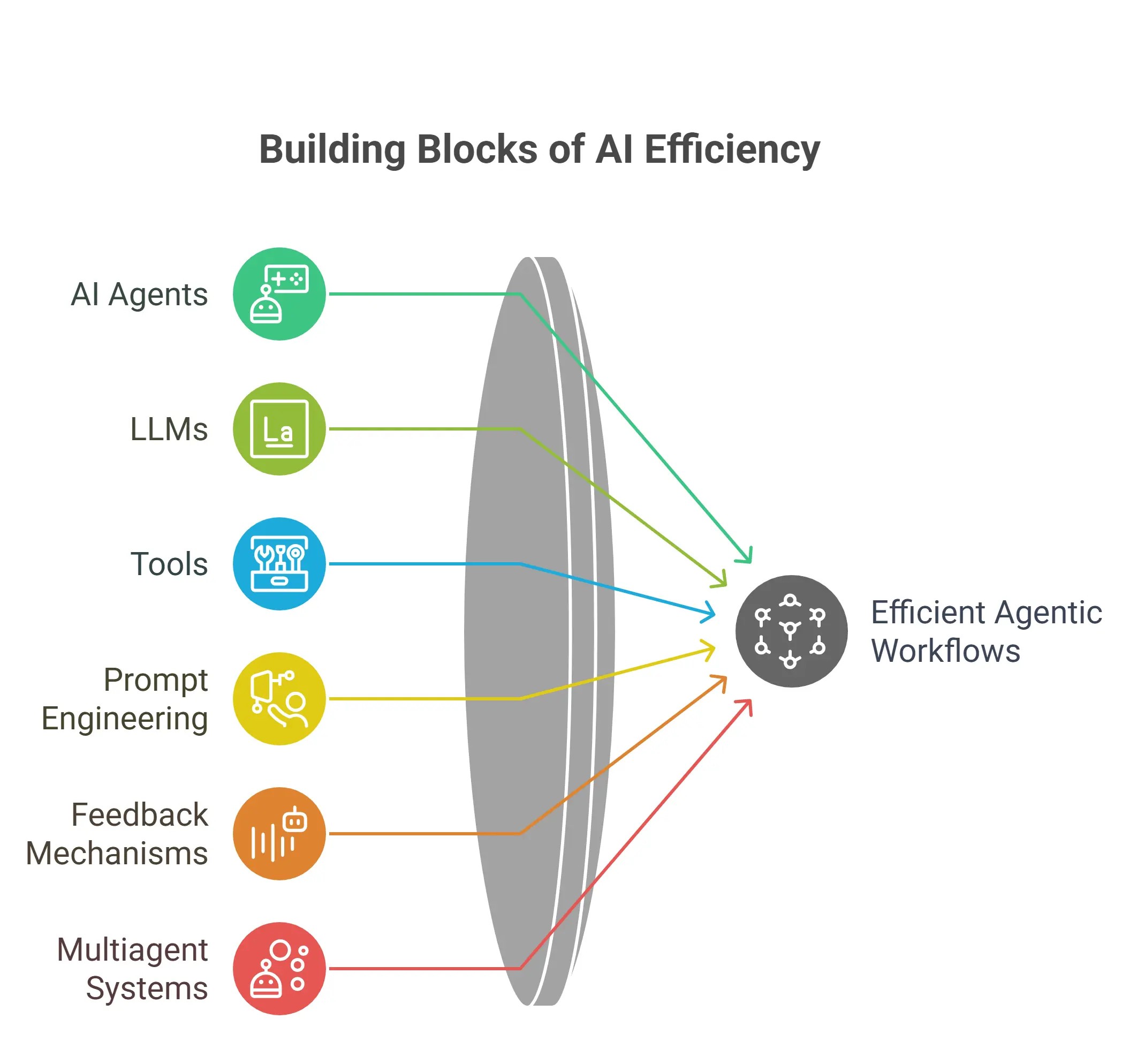 Building Blocks of AI Efficiency

AI Agents

LLMs

La

Tools

Prompt Engineering

Feedback Mechanisms

Multiagent Systems

Efficient Agentic Workflows